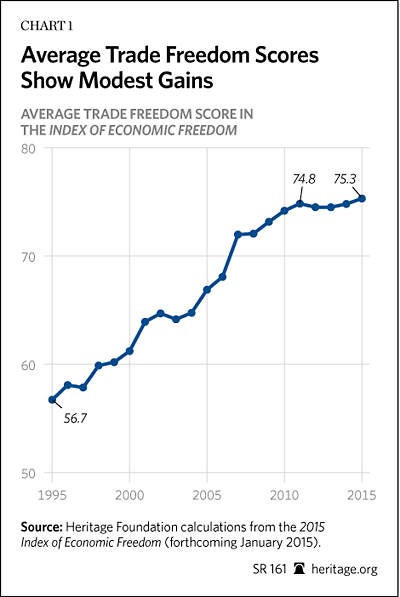 CHART 1

Average Trade Freedom Scores Show Modest Gains

AVERAGE TRADE FREEDOM SCORE IN THE INDEX OF ECONOMIC FREEDOM

80
70
60
50

74.8
75.3
56.7

1995
2000
2005
2010
2015

Source: Heritage Foundation calculations from the 2015 Index of Economic Freedom (forthcoming January 2015).

SR 161 heritage.org